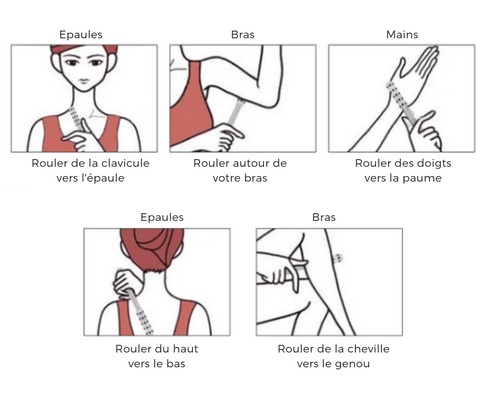 Epaules

Rouler de la clavicule vers l'épaule

Bras

Rouler autour de votre bras

Mains

Rouler des doigts vers la paume

Epaules

Rouler du haut vers le bas

Bras

Rouler de la cheville vers le genou